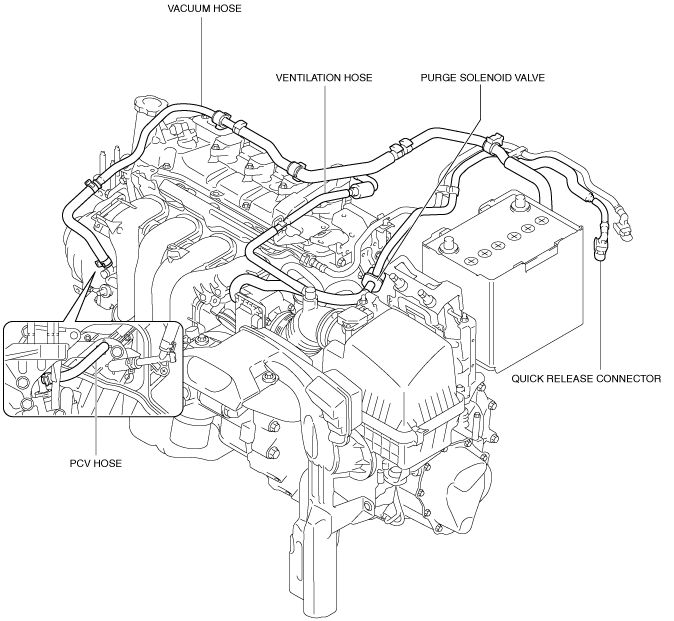 VACUUM HOSE

VENTILATION HOSE

PURGE SOLENOID VALVE

QUICK RELEASE CONNECTOR

PCV HOSE