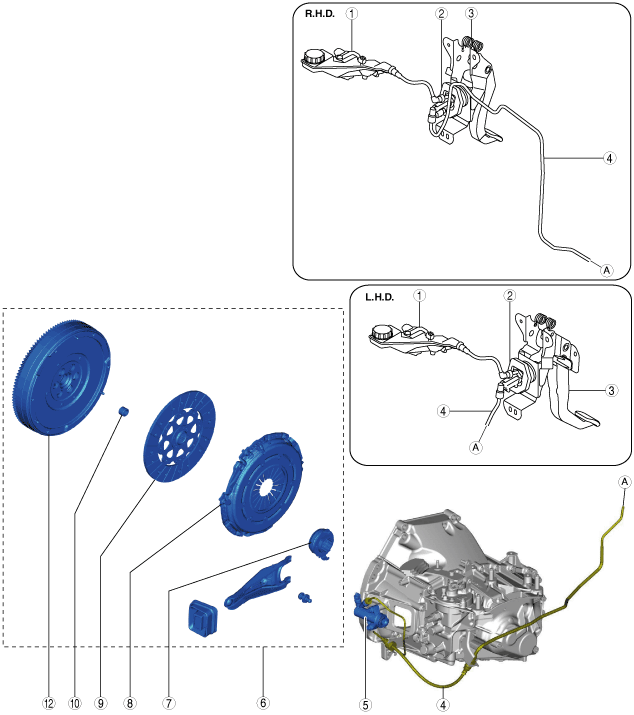 R.H.D.
1
2
3
4
A

L.H.D.
1
2
3
4
A

A

12
10
9
8
7
6
5
4