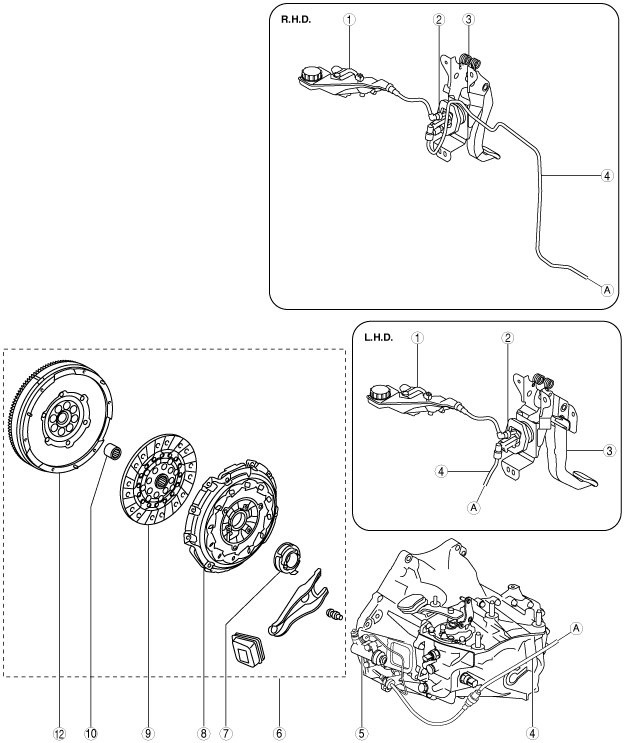 R.H.D.
1
2
3
4
A

L.H.D.
1
2
3
4
A

A

12
10
9
8
7
6
5
4